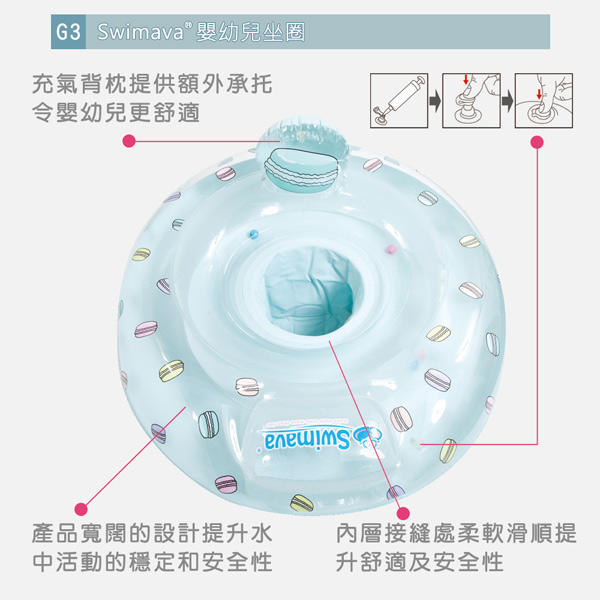 G3 Swimava® 嬰幼兒坐圈

充氣背枕提供額外承托
令嬰幼兒更舒適

Swimava

產品寬闊的設計提升水中活動的穩定和安全性

內層接縫處柔軟滑順提升舒適及安全性